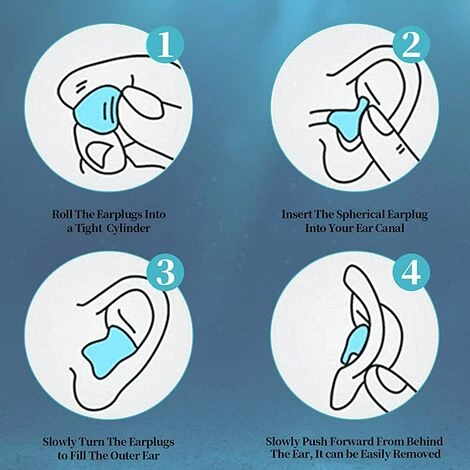 1

Roll The Earplugs Into a Tight Cylinder

2

Insert The Spherical Earplug Into Your Ear Canal

3

Slowly Turn The Earplugs to Fill The Outer Ear

4

Slowly Push Forward From Behind The Ear, It can be Easily Removed