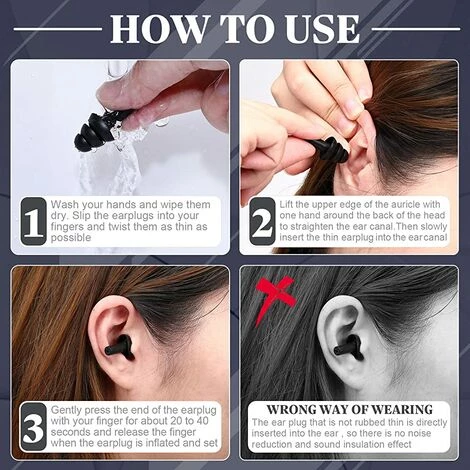 HOW TO USE

1 Wash your hands and wipe them dry. Slip the earplugs into your fingers and twist them as thin as possible

2 Lift the upper edge of the auricle with one hand around the back of the head to straighten the ear canal.Then slowly insert the thin earplug into the ear canal

3 Gently press the end of the earplug with your finger for about 20 to 40 seconds and release the finger when the earplug is inflated and set

WRONG WAY OF WEARING
The ear plug that is not rubbed thin is directly inserted into the ear , so there is no noise reduction and sound insulation effect