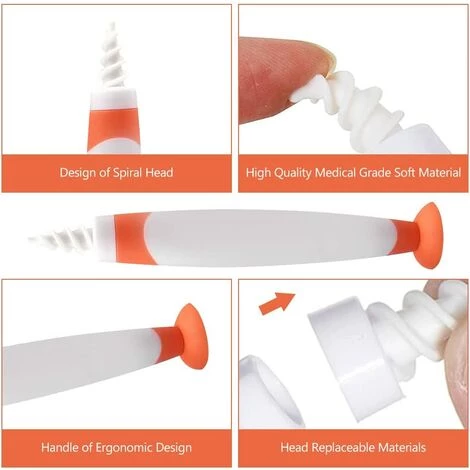 Design of Spiral Head

High Quality Medical Grade Soft Material

Handle of Ergonomic Design

Head Replaceable Materials