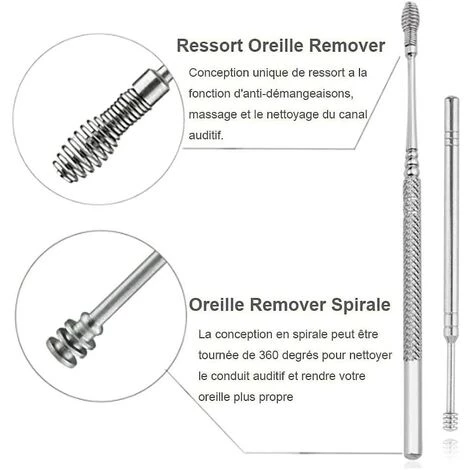 Ressort Oreille Remover

Conception unique de ressort a la fonction d'anti-démangeaisons, massage et le nettoyage du canal auditif.

Oreille Remover Spirale

La conception en spirale peut être tournée de 360 degrés pour nettoyer le conduit auditif et rendre votre oreille plus propre