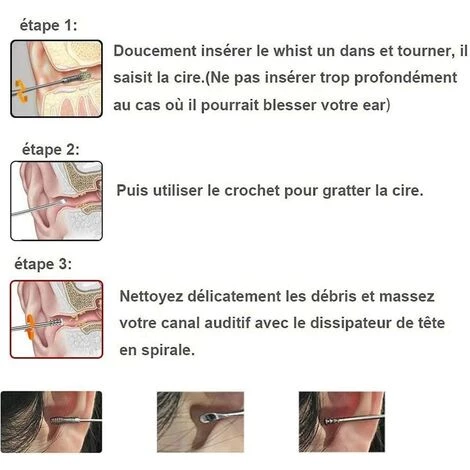 étape 1:

Doucement insérer le whist un dans et tourner, il saisit la cire.(Ne pas insérer trop profondément au cas où il pourrait blesser votre ear)

étape 2:

Puis utiliser le crochet pour gratter la cire.

étape 3:

Nettoyez délicatement les débris et massez votre canal auditif avec le dissipateur de tête en spirale.