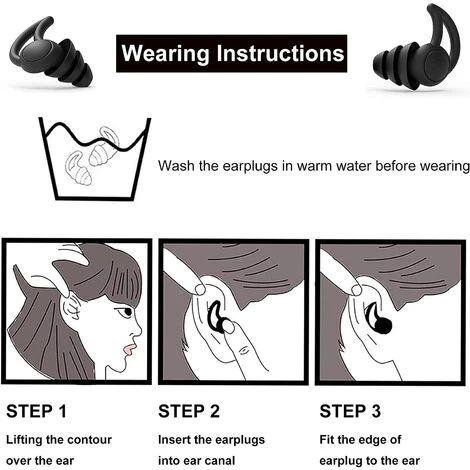 Wearing Instructions

Wash the earplugs in warm water before wearing

STEP 1

Lifting the contour over the ear

STEP 2

Insert the earplugs into ear canal

STEP 3

Fit the edge of earplug to the ear