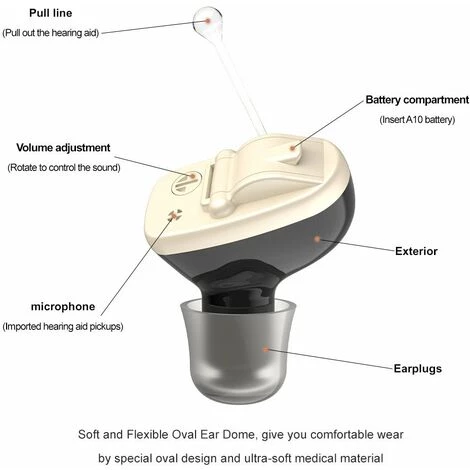 Pull line
(Pull out the hearing aid)

Battery compartment
(Insert A10 battery)

Volume adjustment
(Rotate to control the sound)

Exterior

microphone
(Imported hearing aid pickups)

Earplugs

Soft and Flexible Oval Ear Dome, give you comfortable wear by special oval design and ultra-soft medical material