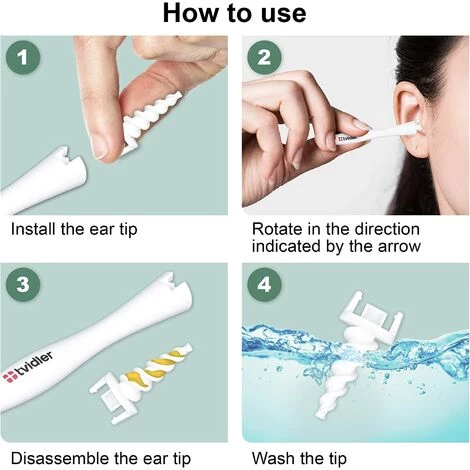 How to use

1

Install the ear tip

2

tvidler

Rotate in the direction indicated by the arrow

3

tvidler

Disassemble the ear tip

4

Wash the tip