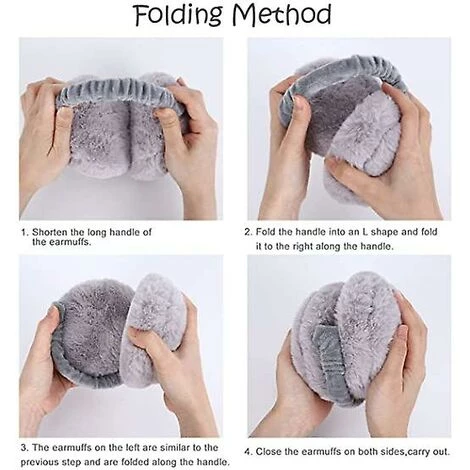 Folding Method

1. Shorten the long handle of the earmuffs.

2. Fold the handle into an L shape and fold it to the right along the handle.

3. The earmuffs on the left are similar to the previous step and are folded along the handle.

4. Close the earmuffs on both sides,carry out.