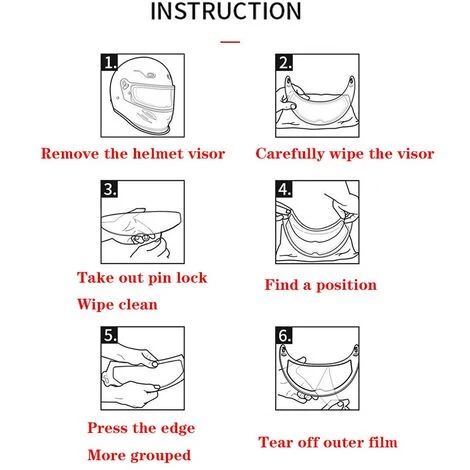 INSTRUCTION

1.
Remove the helmet visor

2.
Carefully wipe the visor

3.
Take out pin lock
Wipe clean

4.
Find a position

5.
Press the edge
More grouped

6.
Tear off outer film