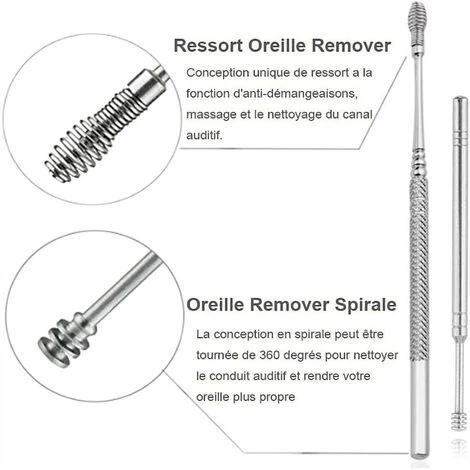 Ressort Oreille Remover

Conception unique de ressort a la fonction d'anti-démangeaisons, massage et le nettoyage du canal auditif.

Oreille Remover Spirale

La conception en spirale peut être tournée de 360 degrés pour nettoyer le conduit auditif et rendre votre oreille plus propre