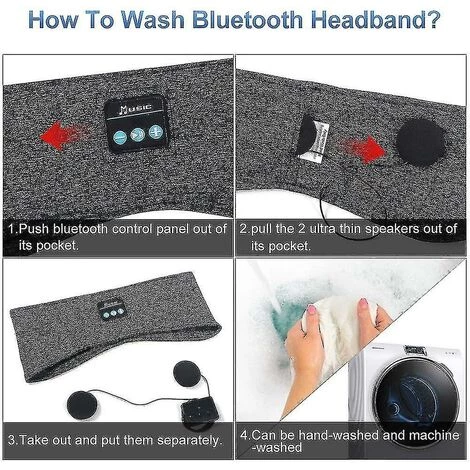 How To Wash Bluetooth Headband?

Music

1.Push bluetooth control panel out of its pocket.

2.pull the 2 ultra thin speakers out of its pocket.

3.Take out and put them separately.

4.Can be hand-washed and machine -washed